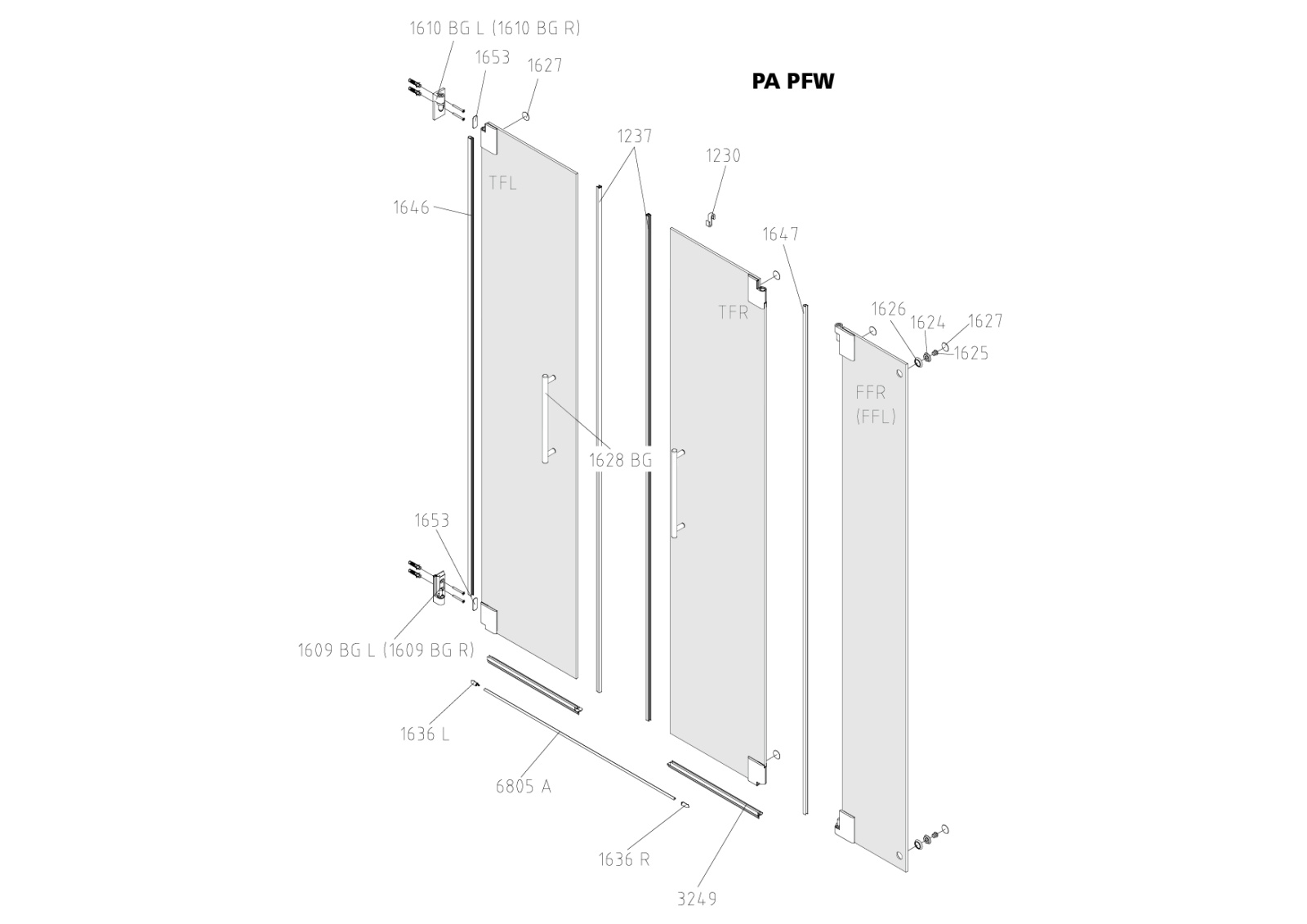 1610 BG L (1610 BG R)

1653

1627

PA PFW

1237

1230

TFL

1646

1647

TFR

1626

1624

1627

1625

FFR
(FFL)

1628 BG

1653

1609 BG L (1609 BG R)

1636 L

6805 A

1636 R

3249