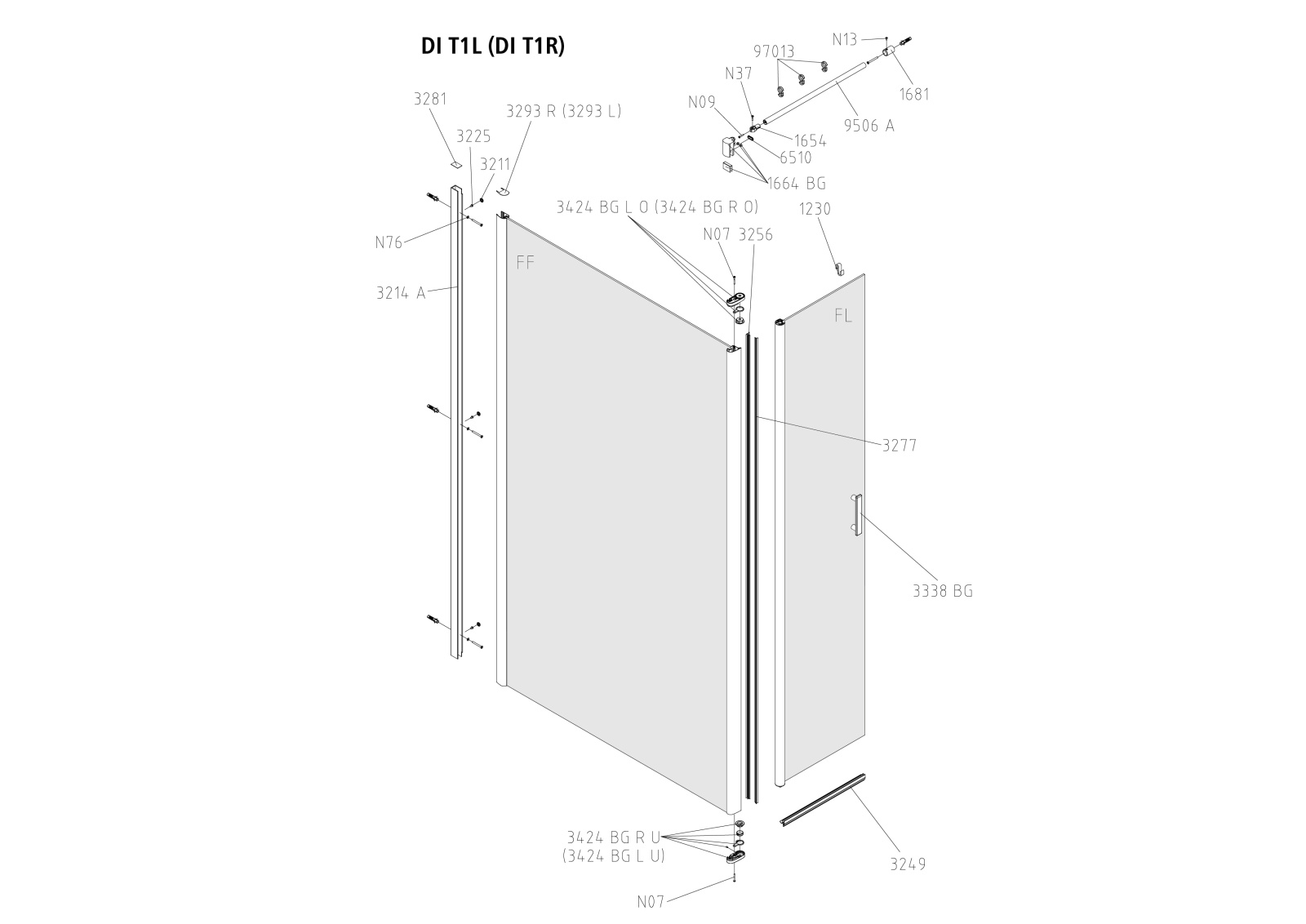 DI T1L (DI T1R)

N13
97013
N37
1681
N09
9506 A
1654
6510
1664 BG
3281
3293 R (3293 L)
3225
3211
3424 BG L O (3424 BG R O)
1230
N76
N07 3256
FF
3214 A
FL
3277
3338 BG
3424 BG R U
(3424 BG L U)
3249
N07